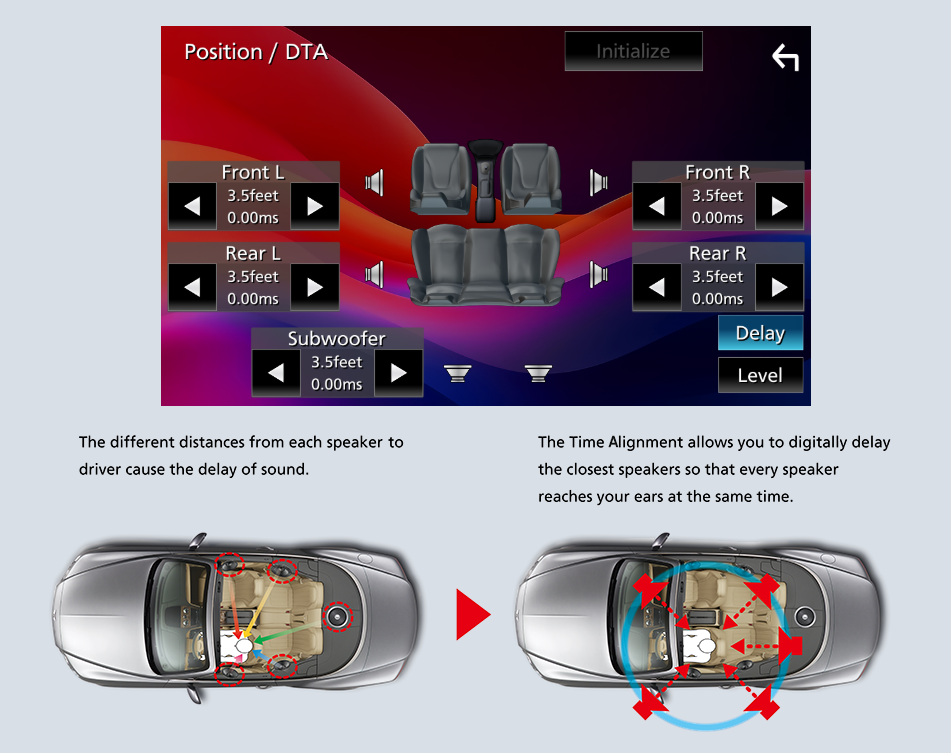 Position / DTA

Initialize

Front L
3.5feet
0.00ms

Front R
3.5feet
0.00ms

Rear L
3.5feet
0.00ms

Rear R
3.5feet
0.00ms

Subwoofer
3.5feet
0.00ms

Delay

Level

The different distances from each speaker to driver cause the delay of sound.

The Time Alignment allows you to digitally delay the closest speakers so that every speaker reaches your ears at the same time.